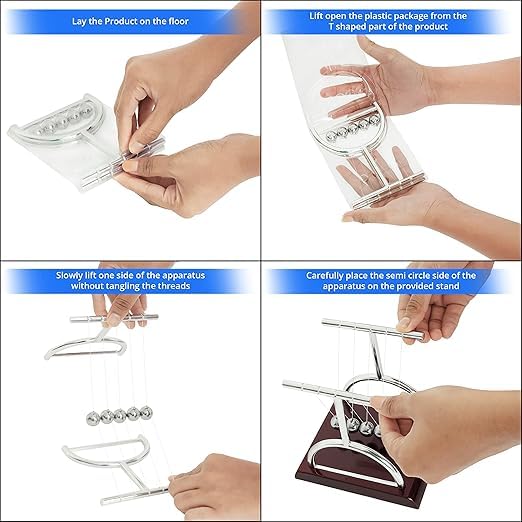 Lay the Product on the floor

Lift open the plastic package from the T shaped part of the product

Slowly lift one side of the apparatus without tangling the threads

Carefully place the semi circle side of the apparatus on the provided stand